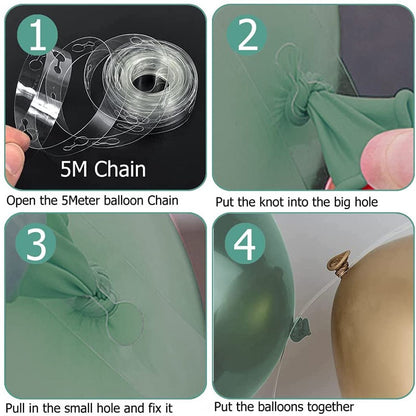 1

5M Chain

Open the 5Meter balloon Chain

2

Put the knot into the big hole

3

Pull in the small hole and fix it

4

Put the balloons together