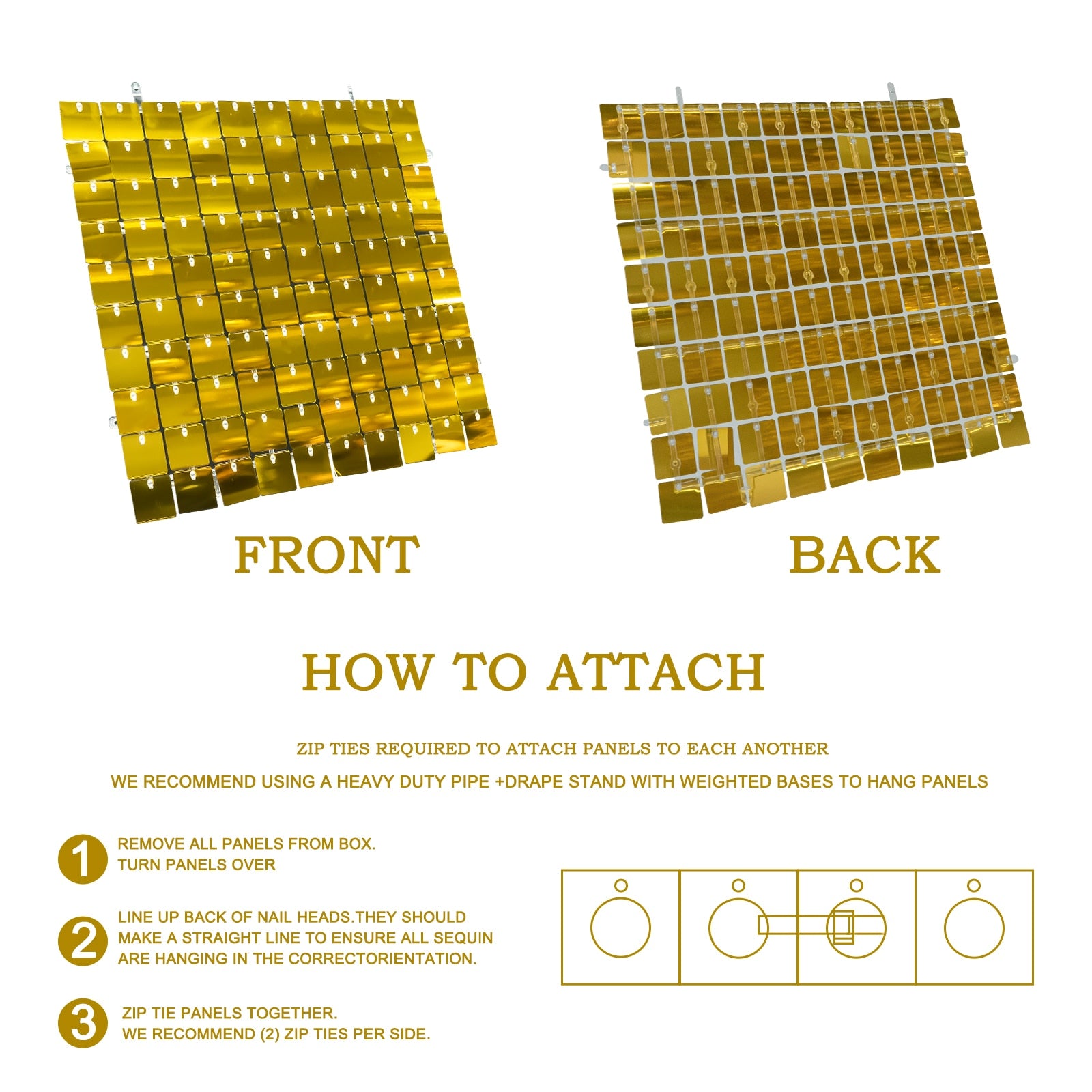 FRONT

BACK

HOW TO ATTACH

ZIP TIES REQUIRED TO ATTACH PANELS TO EACH ANOTHER

WE RECOMMEND USING A HEAVY DUTY PIPE +DRAPE STAND WITH WEIGHTED BASES TO HANG PANELS

1 REMOVE ALL PANELS FROM BOX. TURN PANELS OVER

2 LINE UP BACK OF NAIL HEADS.THEY SHOULD MAKE A STRAIGHT LINE TO ENSURE ALL SEQUIN ARE HANGING IN THE CORRECTORIENTATION.

3 ZIP TIE PANELS TOGETHER. WE RECOMMEND (2) ZIP TIES PER SIDE.