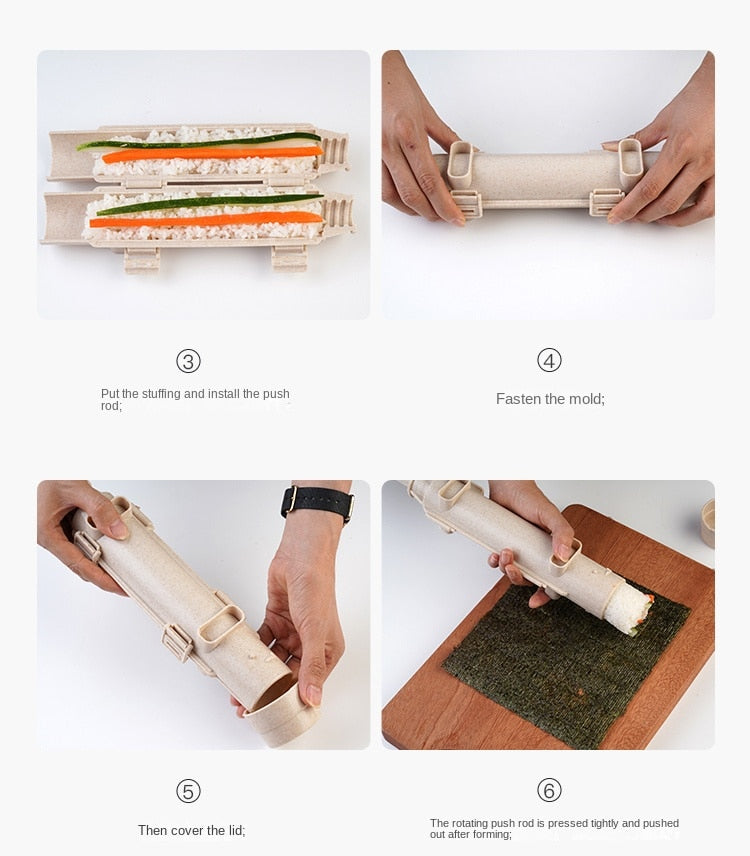 ③

Put the stuffing and install the push rod;

④

Fasten the mold;

⑤

Then cover the lid;

⑥

The rotating push rod is pressed tightly and pushed out after forming;