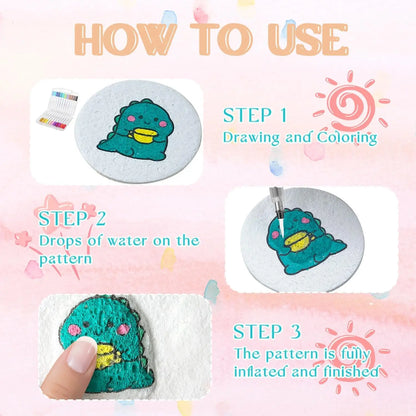 HOW TO USE

STEP 1
Drawing and Coloring

STEP 2
Drops of water on the pattern

STEP 3
The pattern is fully inflated and finished