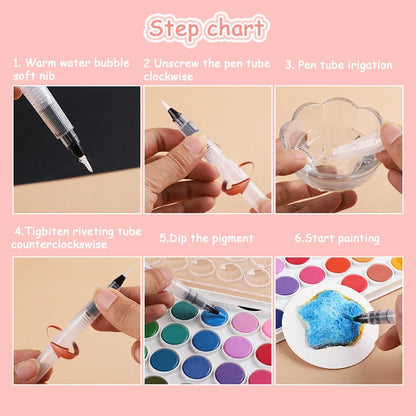 Step chart

1. Warm water bubble soft nib

2 Unscrew the pen tube clockwise

3. Pen tube irigation

4.Tigbiten riveting tube counterclockswise

5.Dip the pigment

6.Start painting